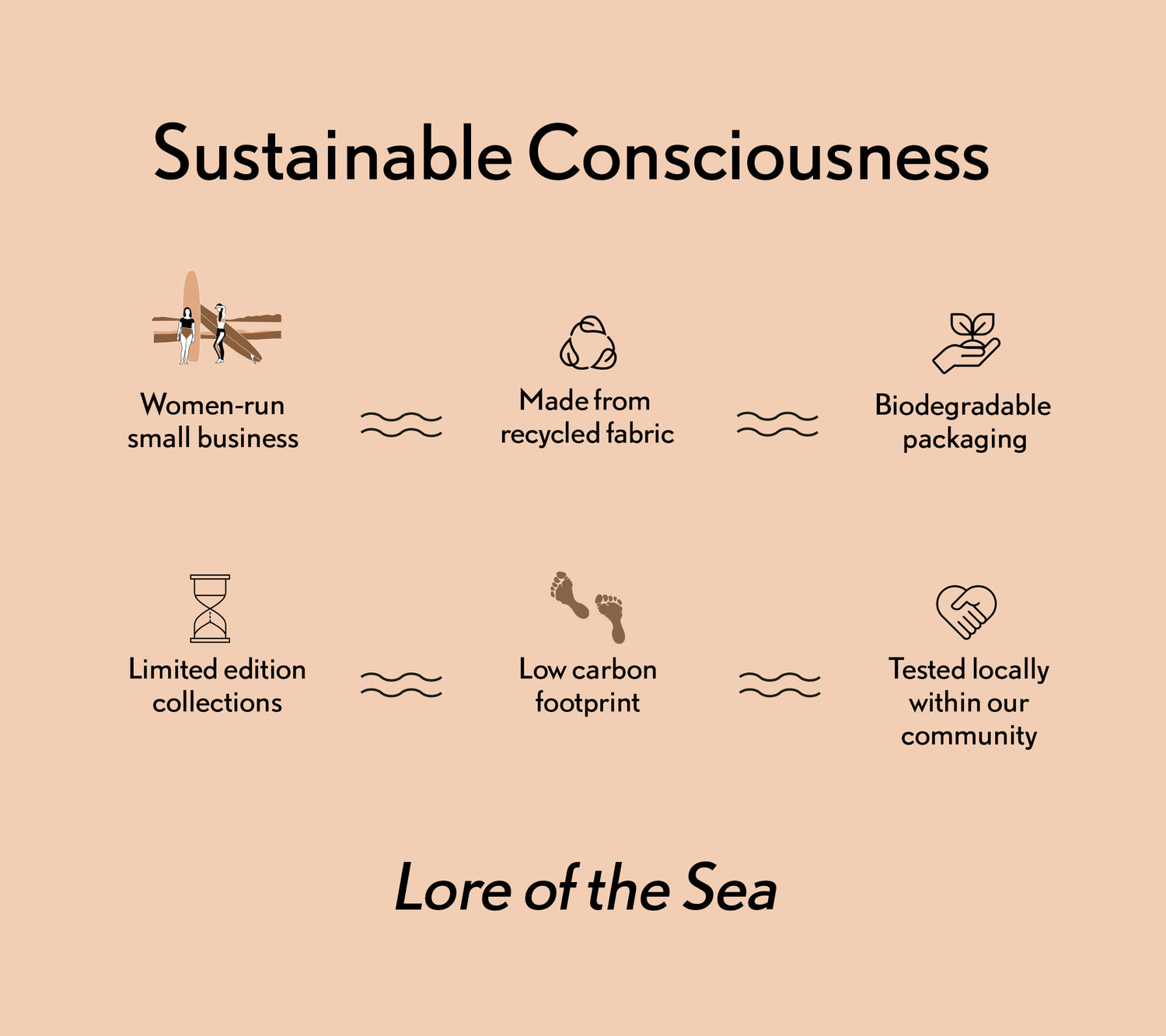 Sustainable Consciousness

Women-run small business

Made from recycled fabric

Biodegradable packaging

Limited edition collections

Low carbon footprint

Tested locally within our community

Lore of the Sea